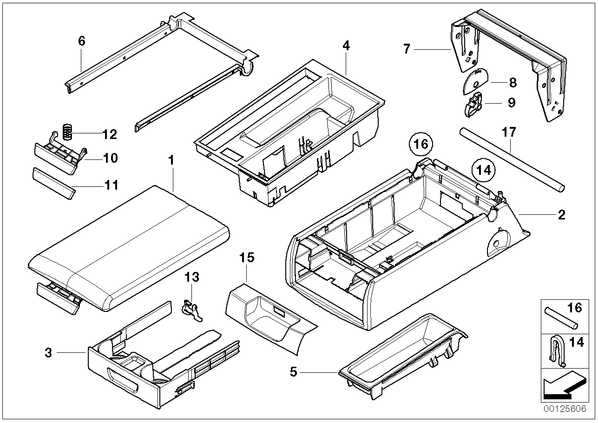 6
4
7
8
9
12
10
11
1
16
17
14
2
15
13
3
5
16
14
00125606