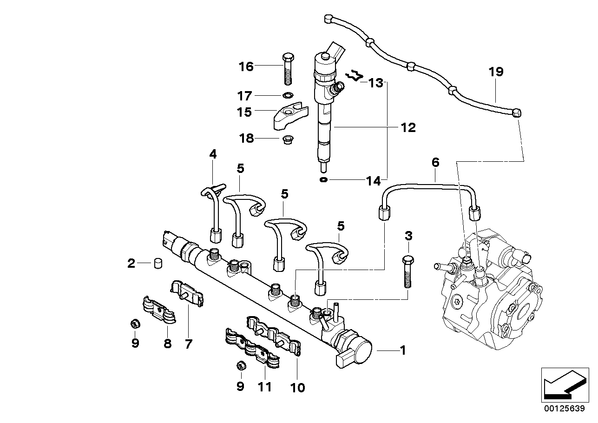 16
17
15
18
13
12
14
19
4
5
5
5
6
3
2
9
8
7
9
11
10
1
00125639