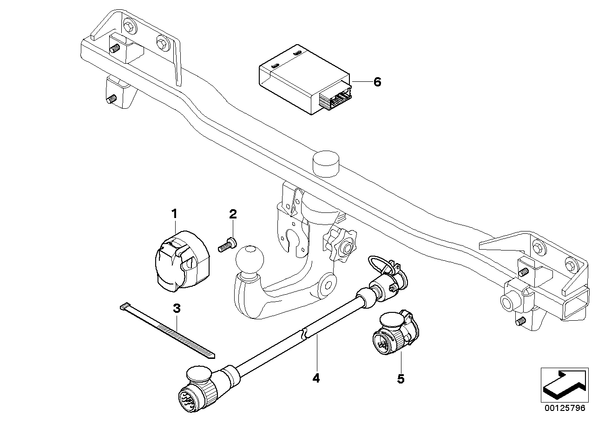 6

1

2

3

4

5

00125796