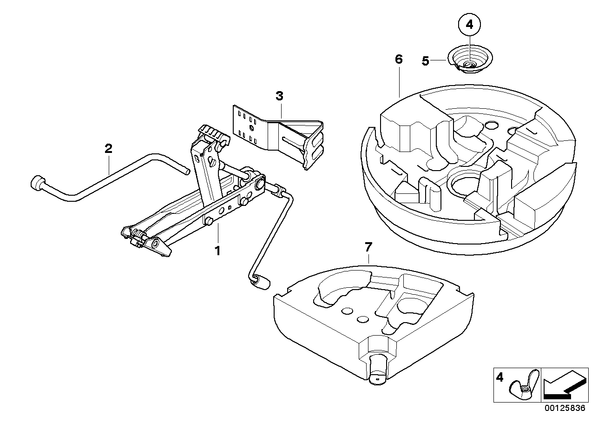 4
5
6
3
2
1
7
4
00125836