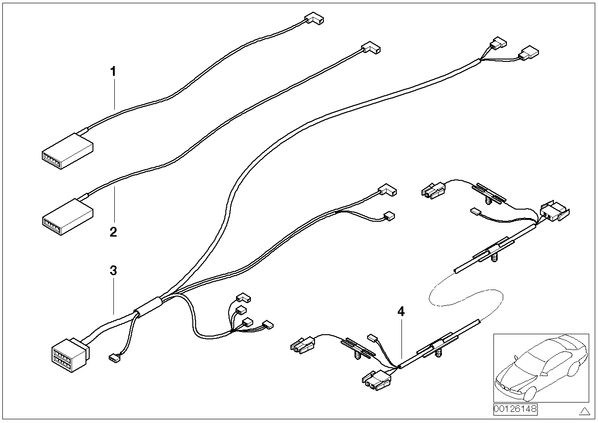 1

2

3

4

00126148