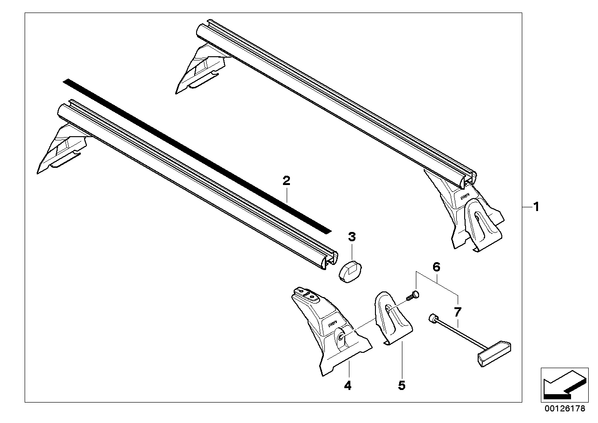 2
3
1
6
7
4
5
00126178