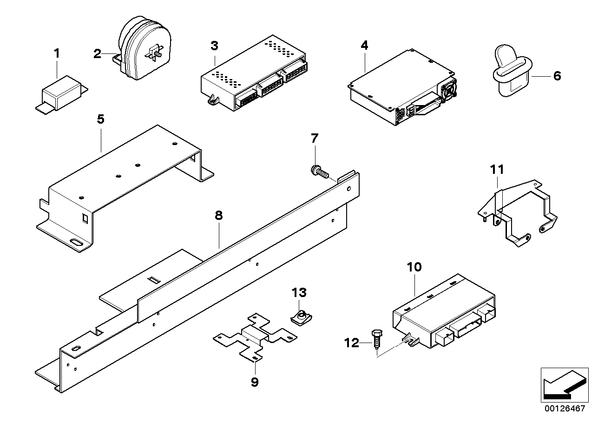 1
2
3
4
6
5
7
11
8
10
13
12
9
00126467