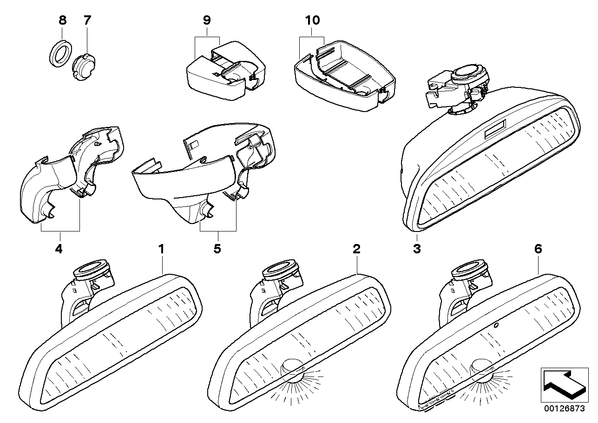 8
7
9
10
4
5
3
1
2
6
00126873