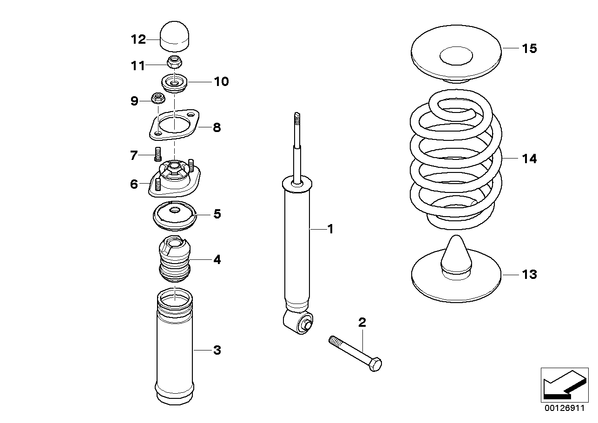 12
11
10
9
8
7
6
5
4
3
1
2
15
14
13
00126911