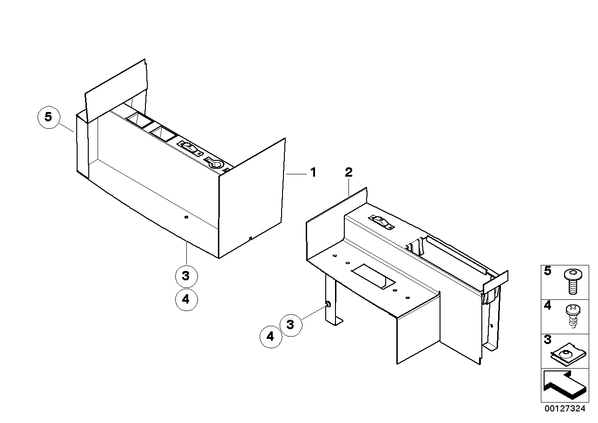 5
1
2
3
4
4
3
5
4
3
00127324