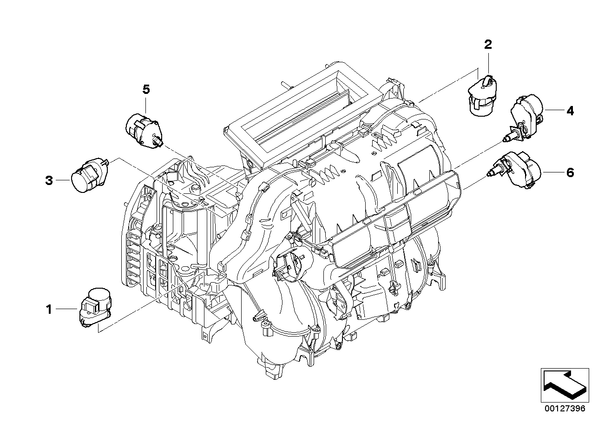 2
5
4
3
6
1
00127396