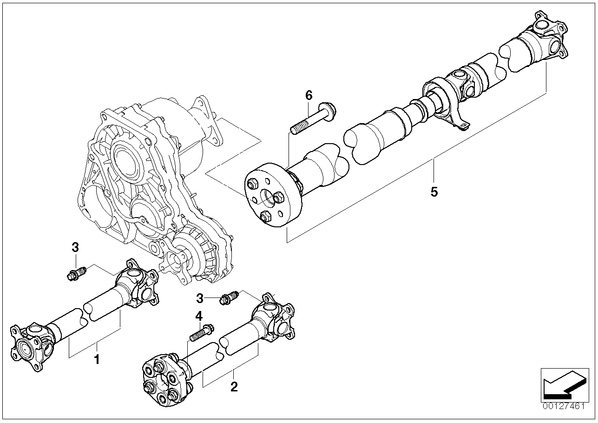 6
5
3
3
4
1
2
00127461