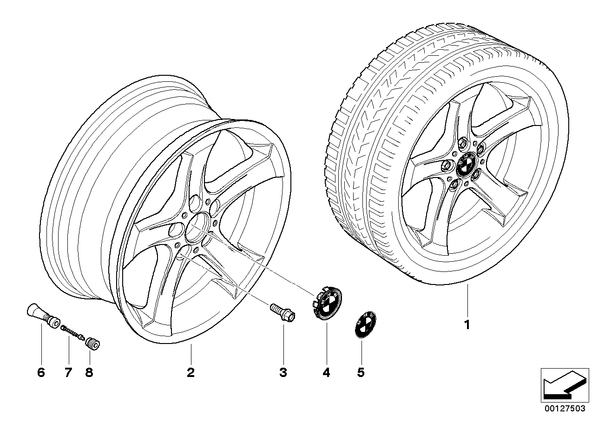 1
6
7
8
2
3
4
5
00127503