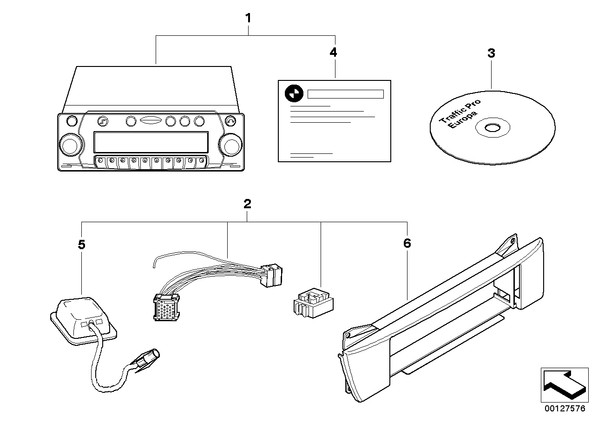 1

4

3

Trafic Pro
Europa

2

5

6

00127576