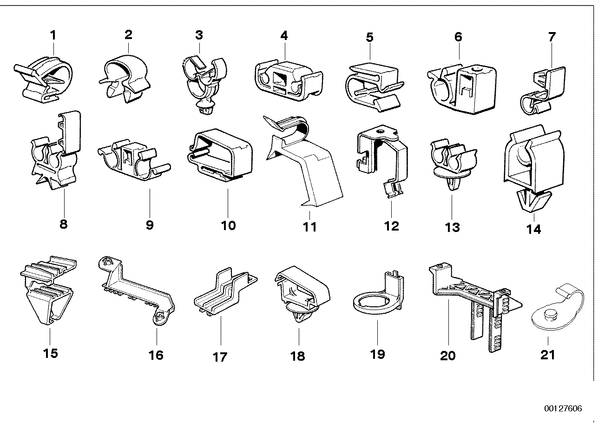 1
2
3
4
5
6
7
8
9
10
11
12
13
14
15
16
17
18
19
20
21
00127606