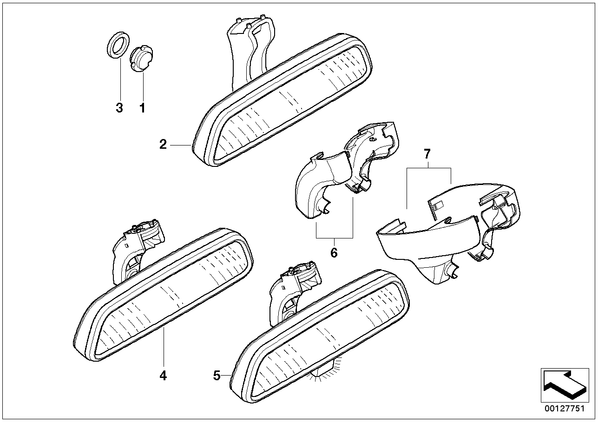 3
1
2
7
6
4
5
00127751