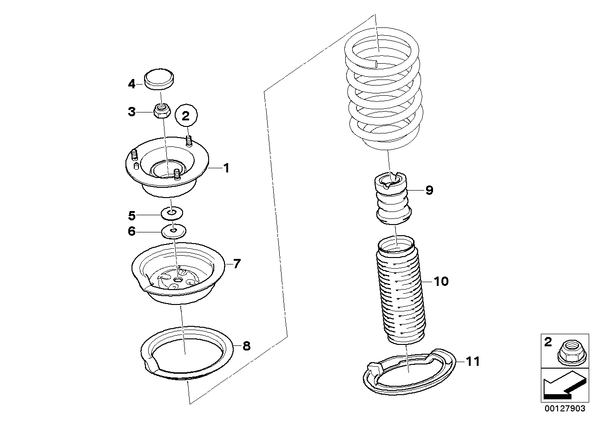 4
3
2
1
5
6
7
8
9
10
11
2
00127903