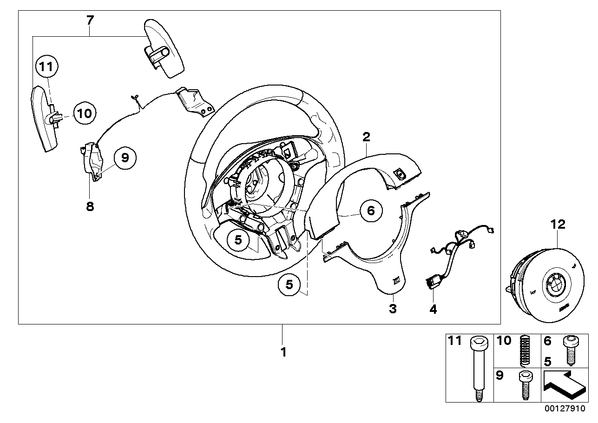 7
11
10
9
8
2
6
5
5
3
4
12
1
11
10
6
5
9
00127910