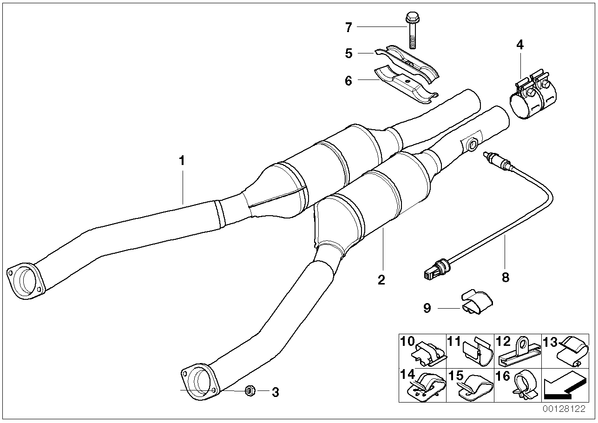 7
5
6
4
1
2
8
9
3
10
11
12
13
14
15
16
00128122