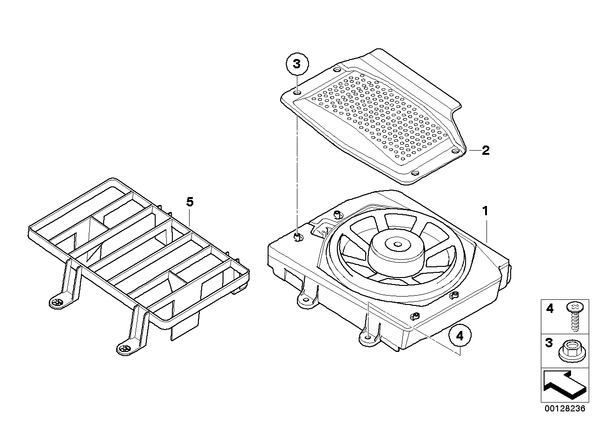 3
2
5
1
4
4
3
00128236