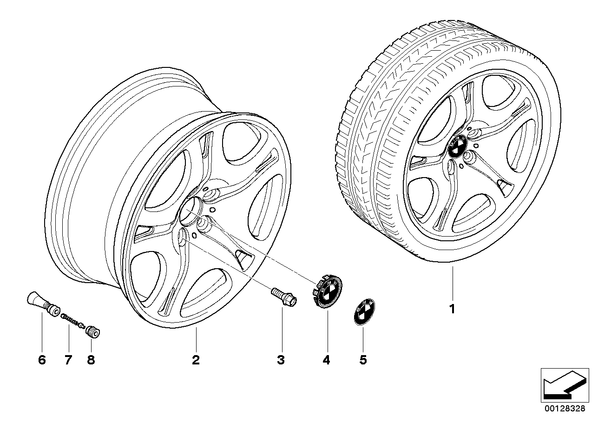 1
6
7
8
2
3
4
5
00128328