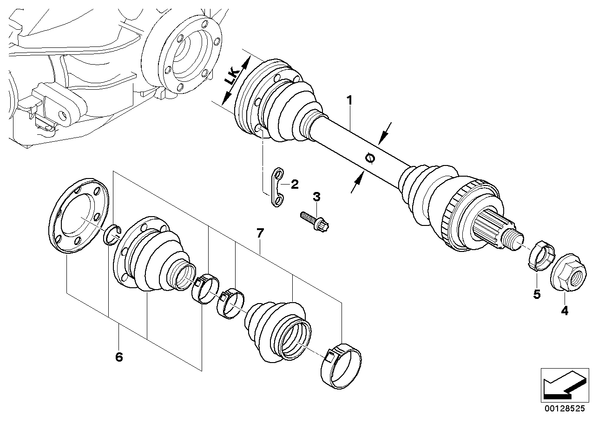 LK
1
Ø
2
3
7
5
4
6
00128525