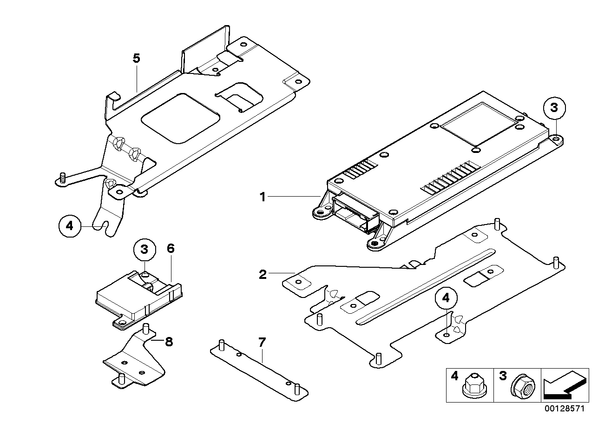 5
3
1
4
3
6
2
4
8
7
4
3
00128571