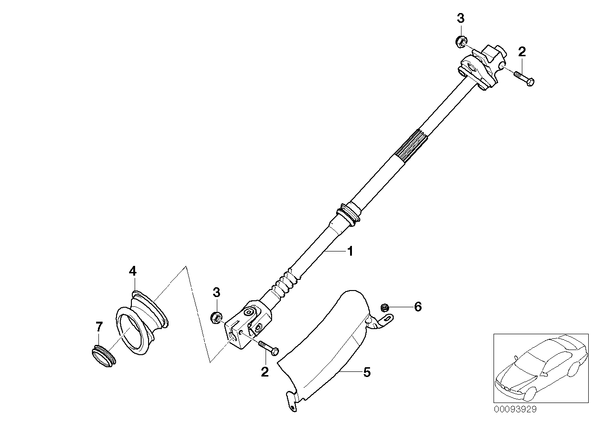 3
2
1
4
3
6
7
2
5
00093929