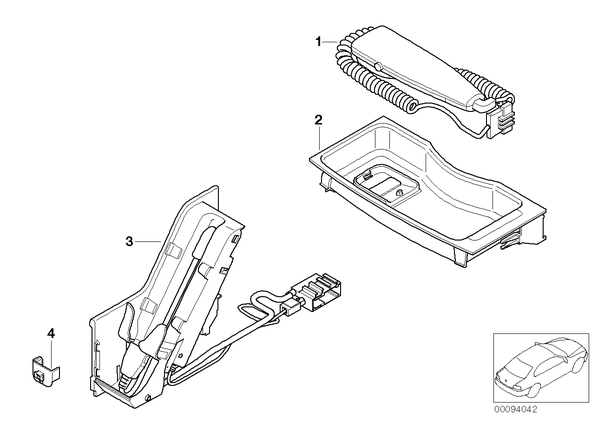 1
2
3
4
00094042