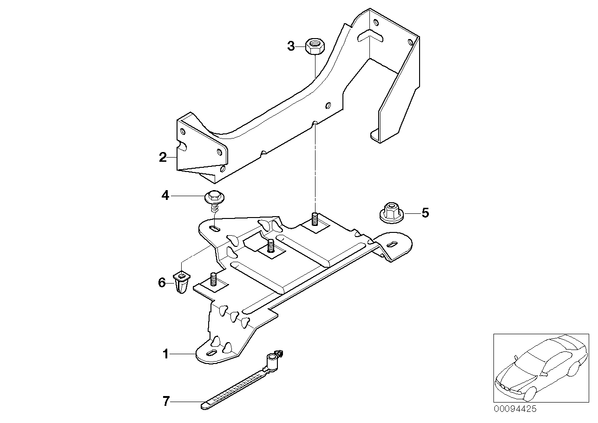 3
2
4
5
6
1
7
00094425