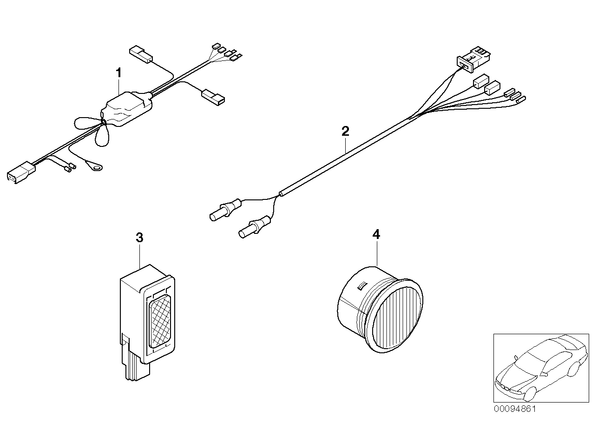 1
2
3
4
00094861