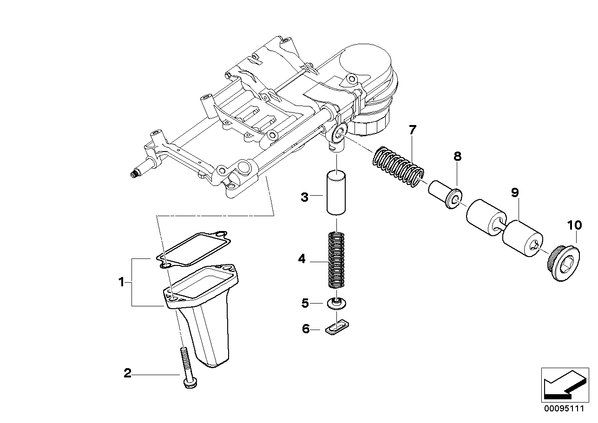 7
8
3
9
10
4
1
5
6
2
00095111