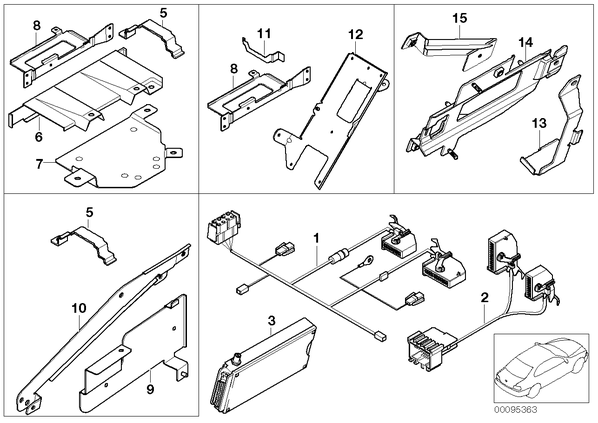 8
5
6
7
11
12
8
15
14
13
5
10
9
1
2
3
00095363