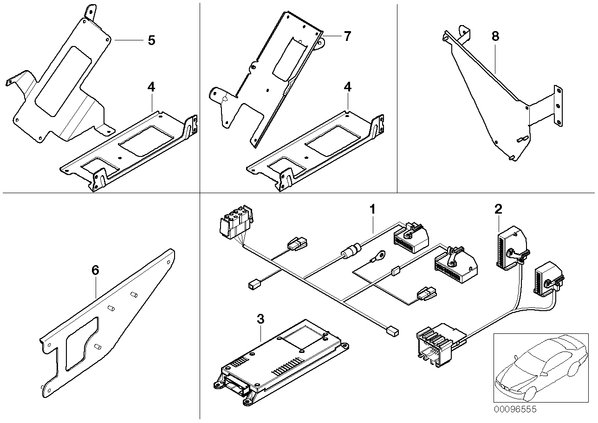 5
4
7
4
8
6
1
2
3
00096555