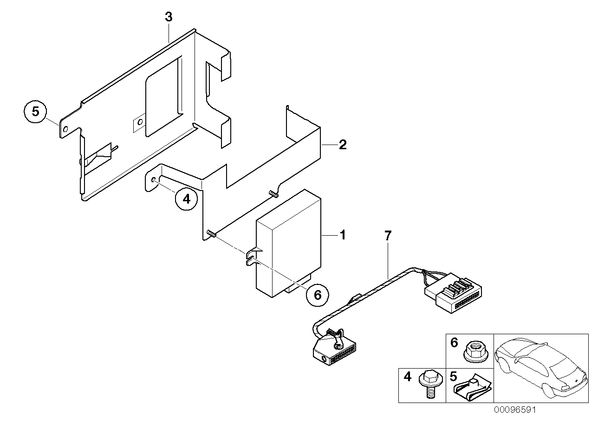 3
5
2
4
1
7
6
6
4
5
00096591