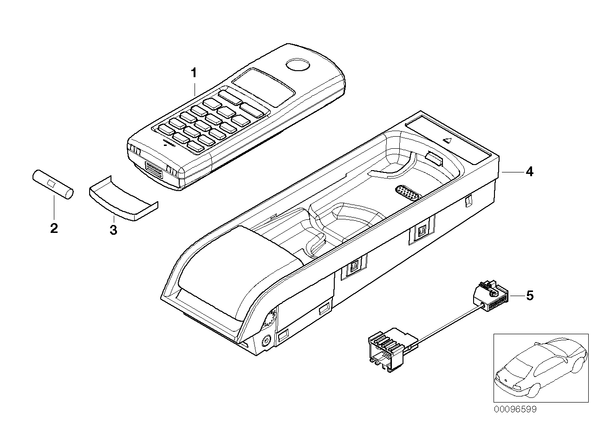 1
2
3
4
5
00096599