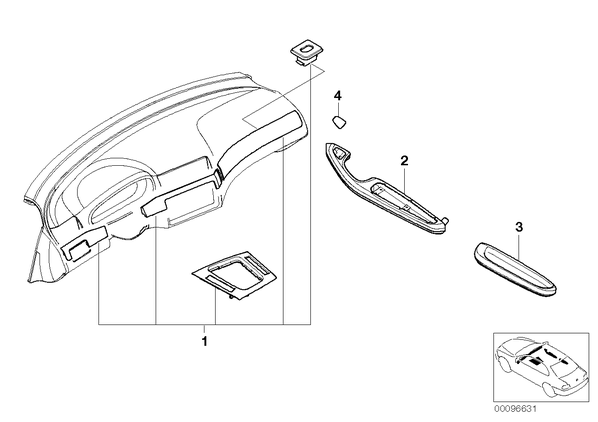 4
2
3
1
00096631