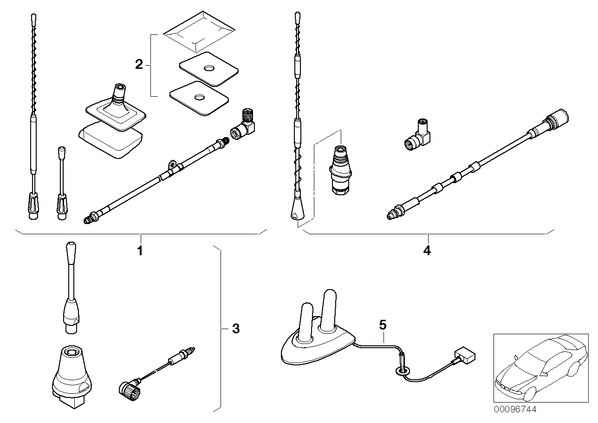 2
1
4
3
5
00096744