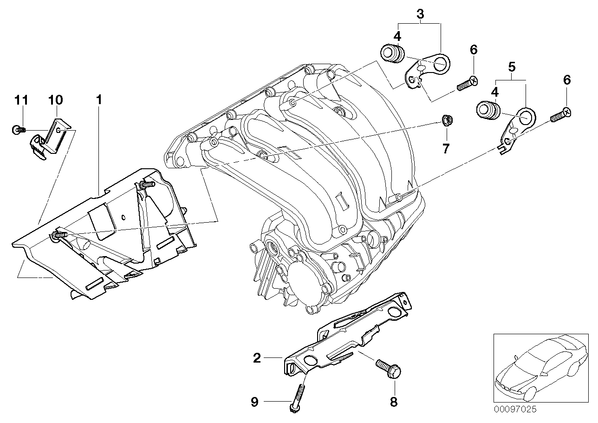 3
4
6
5
4
6
11
10
1
7
2
9
8
00097025