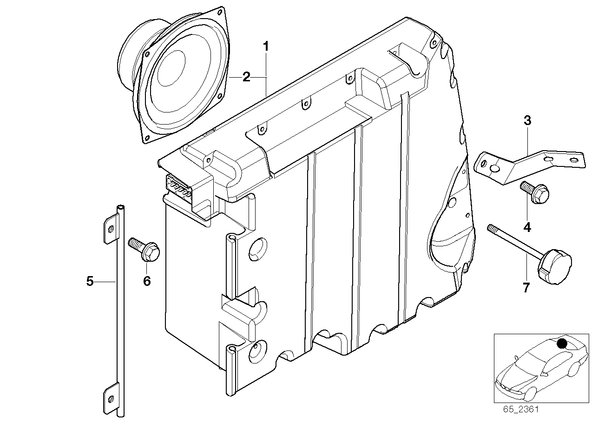 1
2
3
4
5
6
7
65_2361