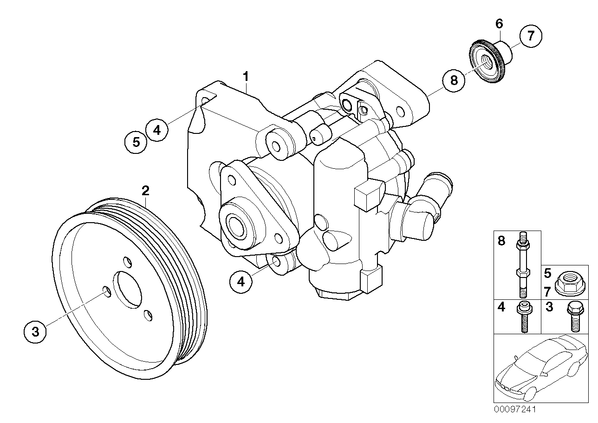 6
7
1
8
5
4
2
4
3
8
5
7
4
3
00097241