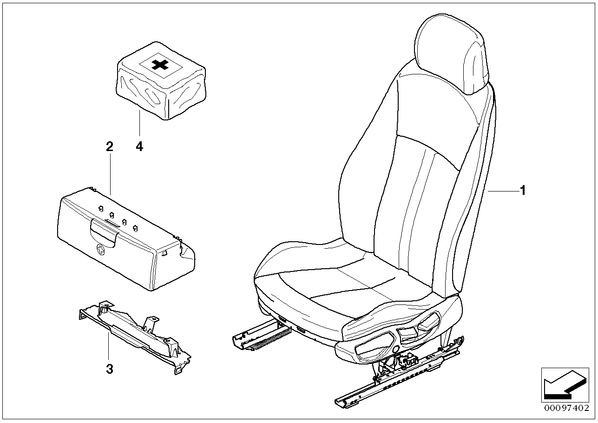 4
2
1
3
00097402