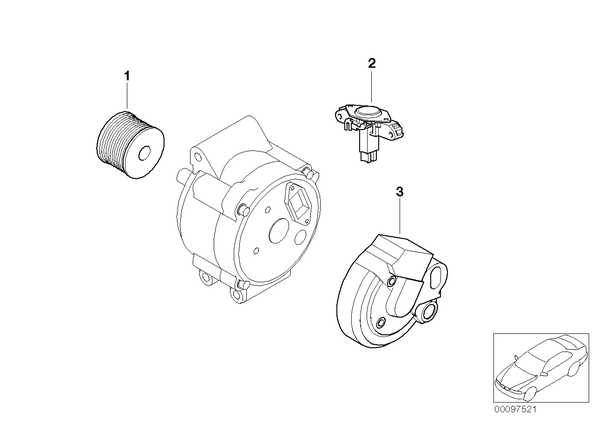 1

2

3

00097521