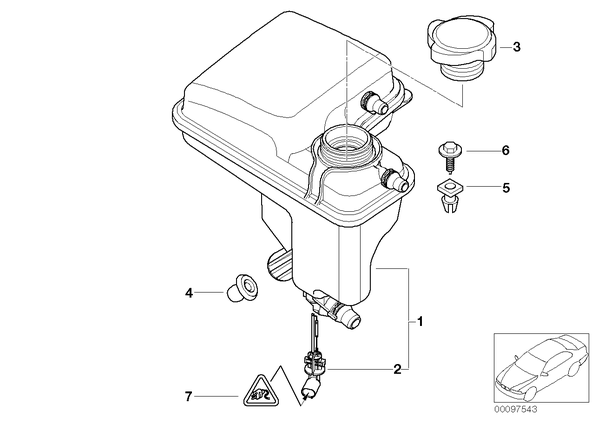 3
6
5
4
1
2
7
00097543