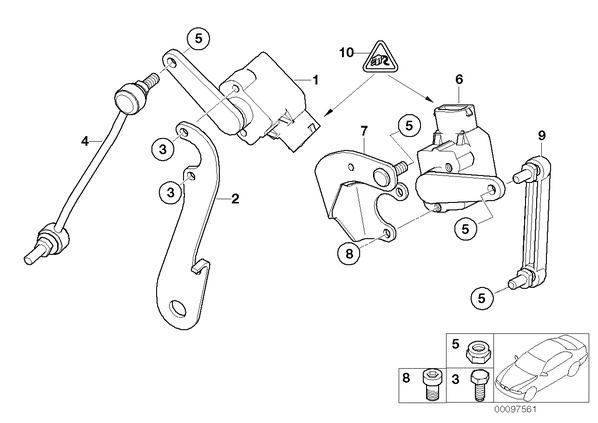 5
10
1
6
4
3
7
5
9
3
2
5
8
5
5
8
3
00097561