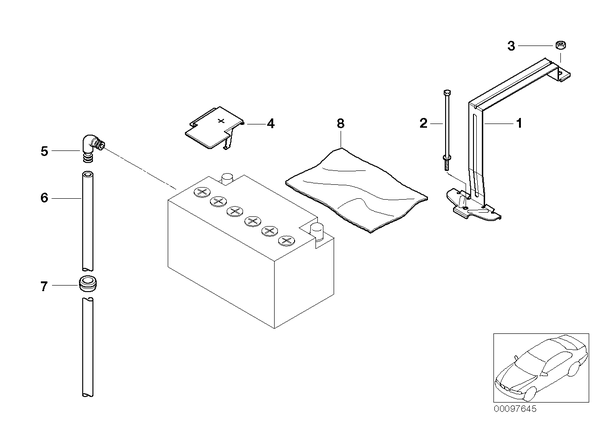 3
4
8
2
1
5
6
7
+
00097645