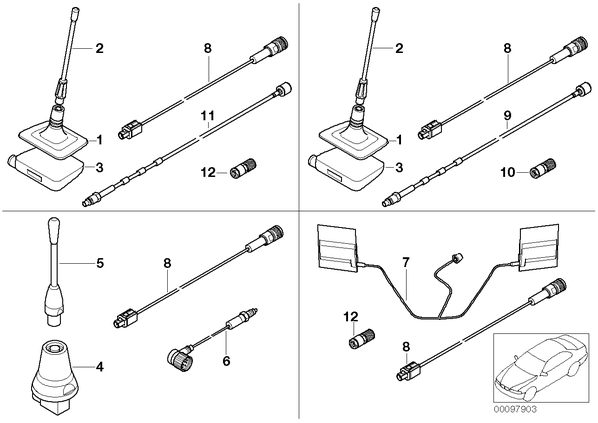 2
8
11
1
3
12
2
8
9
1
3
10
5
8
6
4
7
12
8
00097903