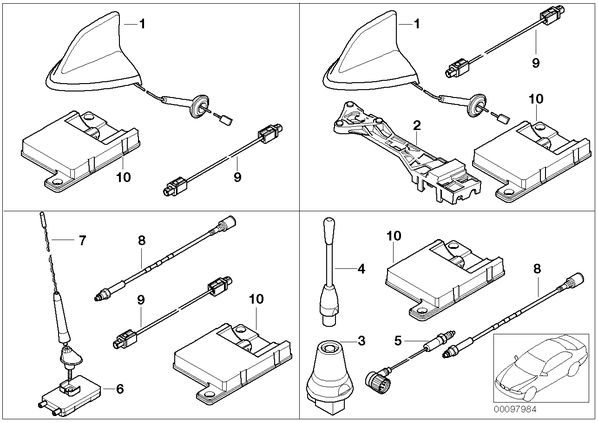 1
10
9
1
9
10
2
7
8
9
10
6
4
10
8
3
5
00097984