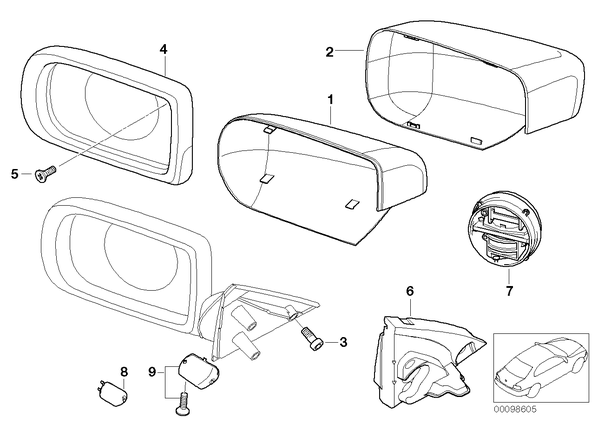 4
2
1
5
7
6
3
8
9
00098605