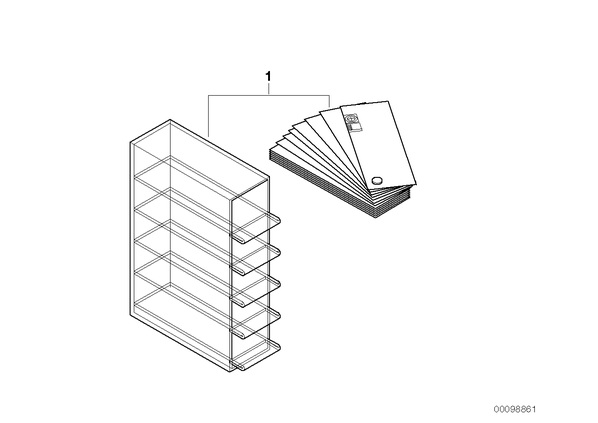 1

00098861