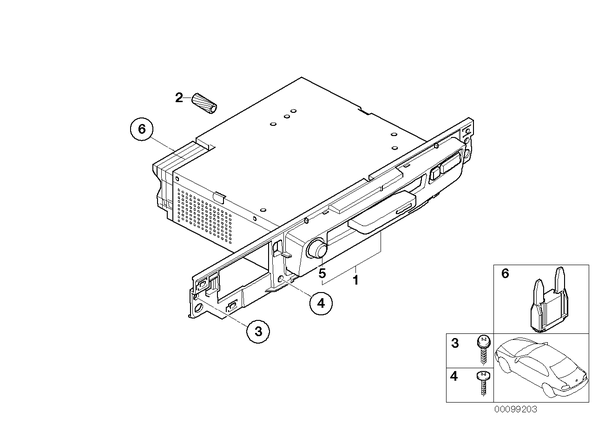 2
6
5
1
4
3
6
3
4
00099203