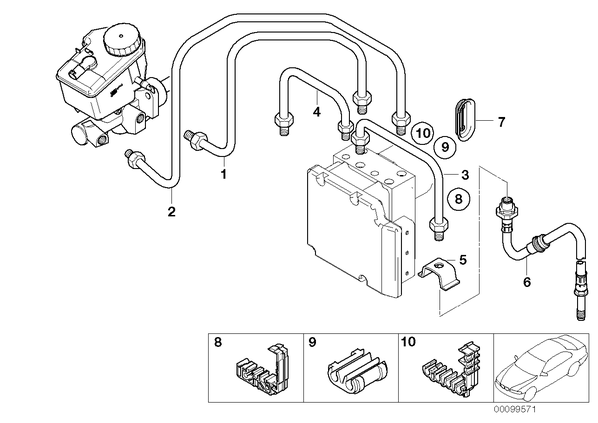 4
7
10
9
1
3
2
8
5
6
8
9
10
00099571