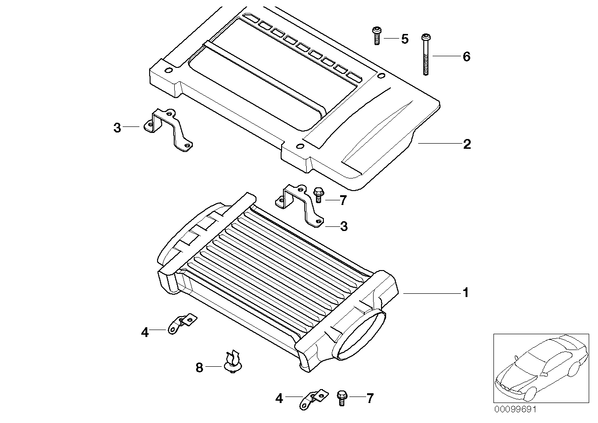 5
6
3
2
7
3
1
4
8
4
7
00099691