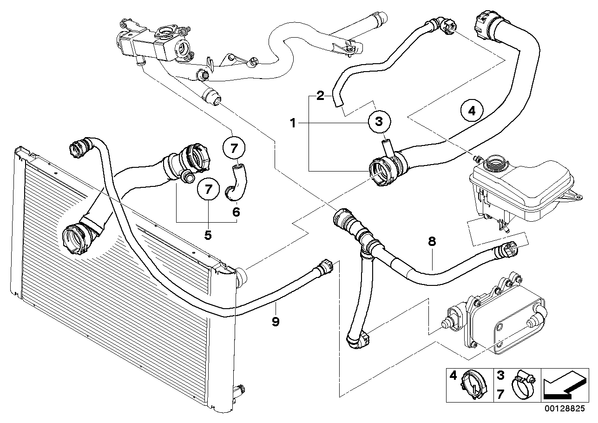 2
1
3
4
7
7
6
5
8
9
4
3
7
00128825